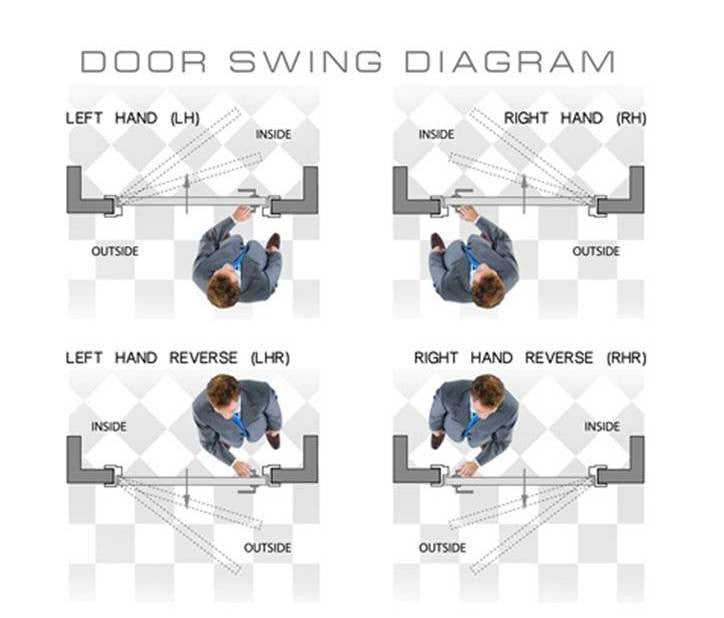 DOOR SWING DIAGRAM

LEFT HAND (LH)

INSIDE

OUTSIDE

RIGHT HAND (RH)

INSIDE

OUTSIDE

LEFT HAND REVERSE (LHR)

INSIDE

OUTSIDE

RIGHT HAND REVERSE (RHR)

INSIDE

OUTSIDE